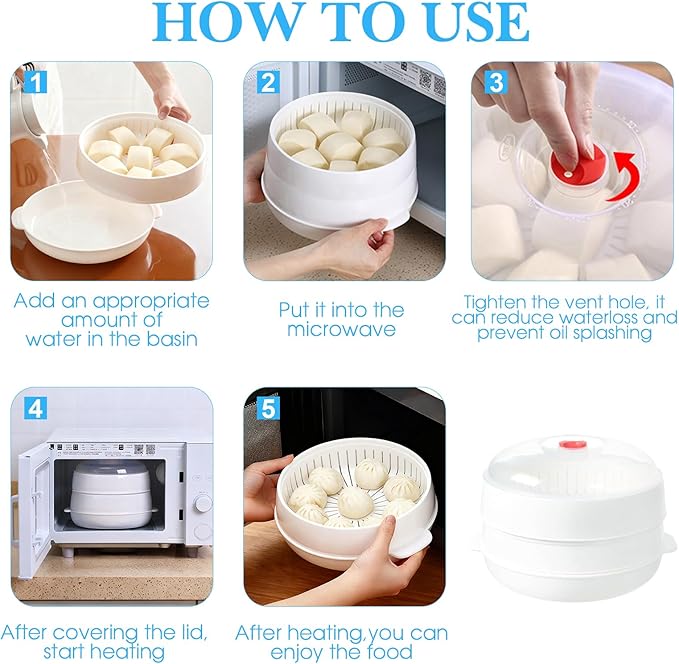 HOW TO USE

1

Add an appropriate amount of water in the basin

2

Put it into the microwave

3

Tighten the vent hole, it can reduce waterloss and prevent oil splashing

4

After covering the lid, start heating

5

After heating,you can enjoy the food